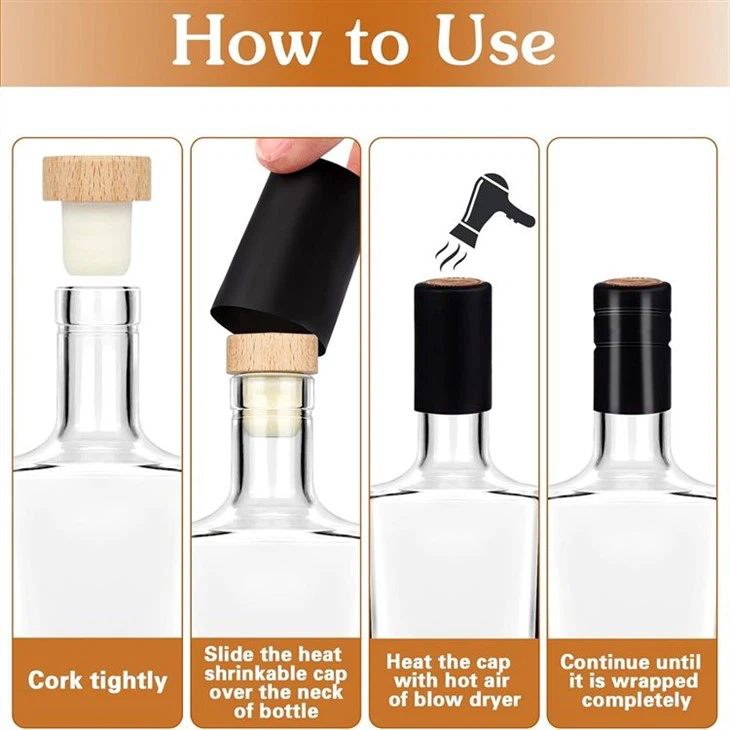 How to Use

Cork tightly

Slide the heat shrinkable cap over the neck of bottle

Heat the cap with hot air of blow dryer

Continue until it is wrapped completely